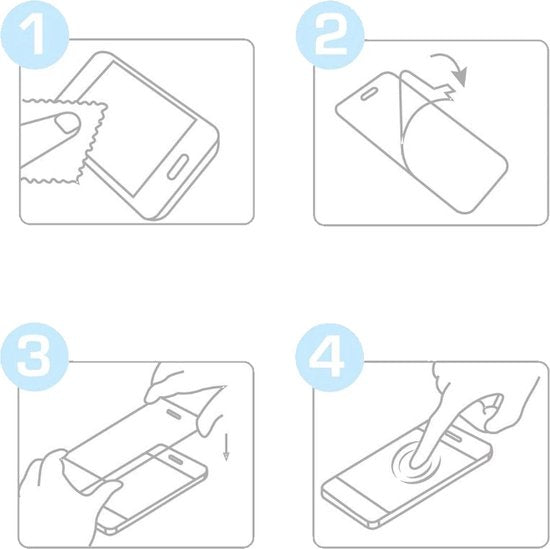 1

2

3

4