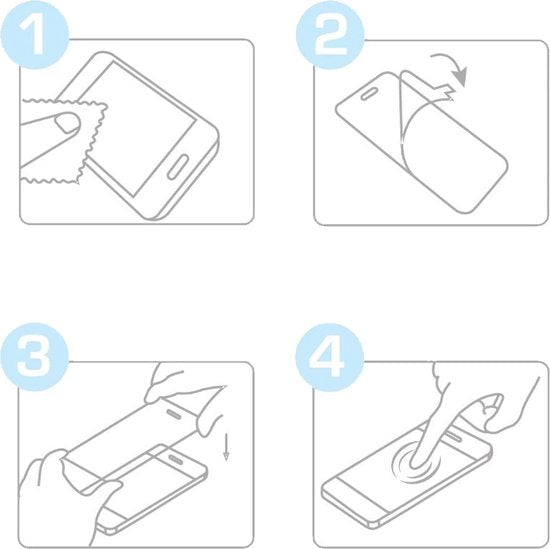 1

2

3

4